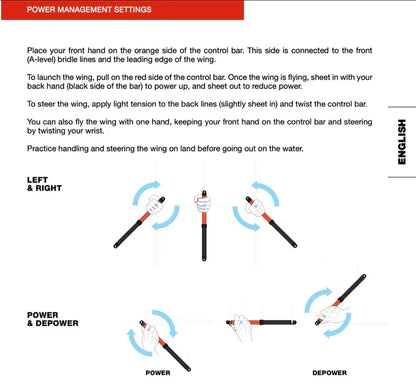 POWER MANAGEMENT SETTINGS

Place your front hand on the orange side of the control bar. This side is connected to the front (A-level) bridle lines and the leading edge of the wing.

To launch the wing, pull on the red side of the control bar. Once the wing is flying, sheet in with your back hand (black side of the bar) to power up, and sheet out to reduce power.

To steer the wing, apply light tension to the back lines (slightly sheet in) and twist the control bar.

You can also fly the wing with one hand, keeping your front hand on the control bar and steering by twisting your wrist.

Practice handling and steering the wing on land before going out on the water.

ENGLISH

LEFT & RIGHT

POWER & DEPOWER

POWER

DEPOWER